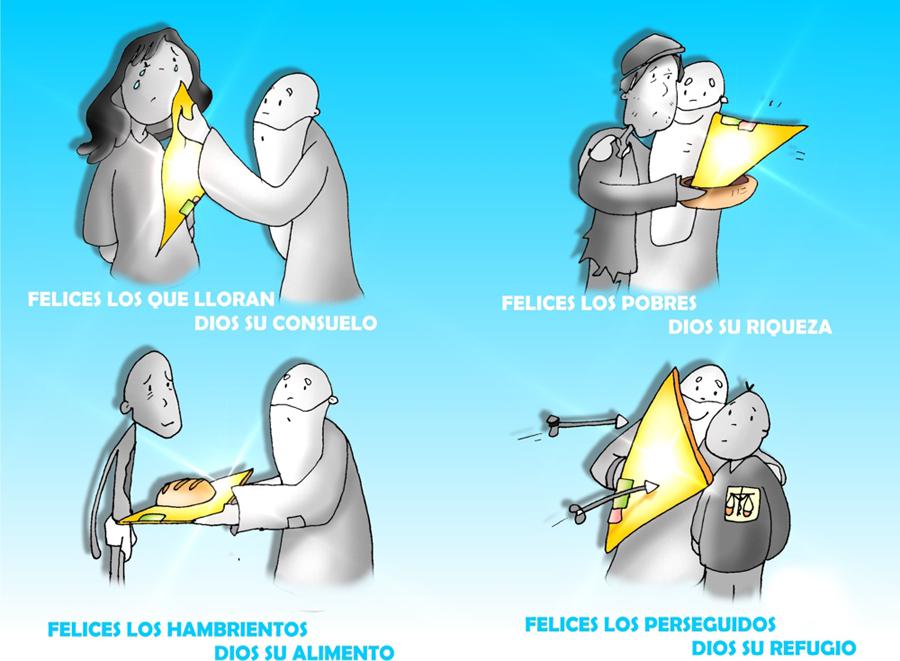 FELICES LOS QUE LLORAN
DIOS SU CONSUELO

FELICES LOS POBRES
DIOS SU RIQUEZA

FELICES LOS HAMBRIENTOS
DIOS SU ALIMENTO

FELICES LOS PERSEGUIDOS
DIOS SU REFUGIO