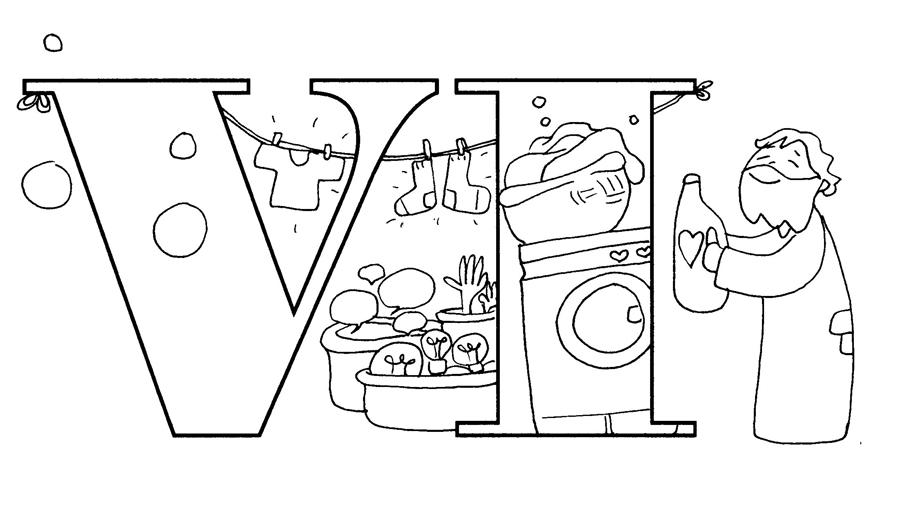 VI